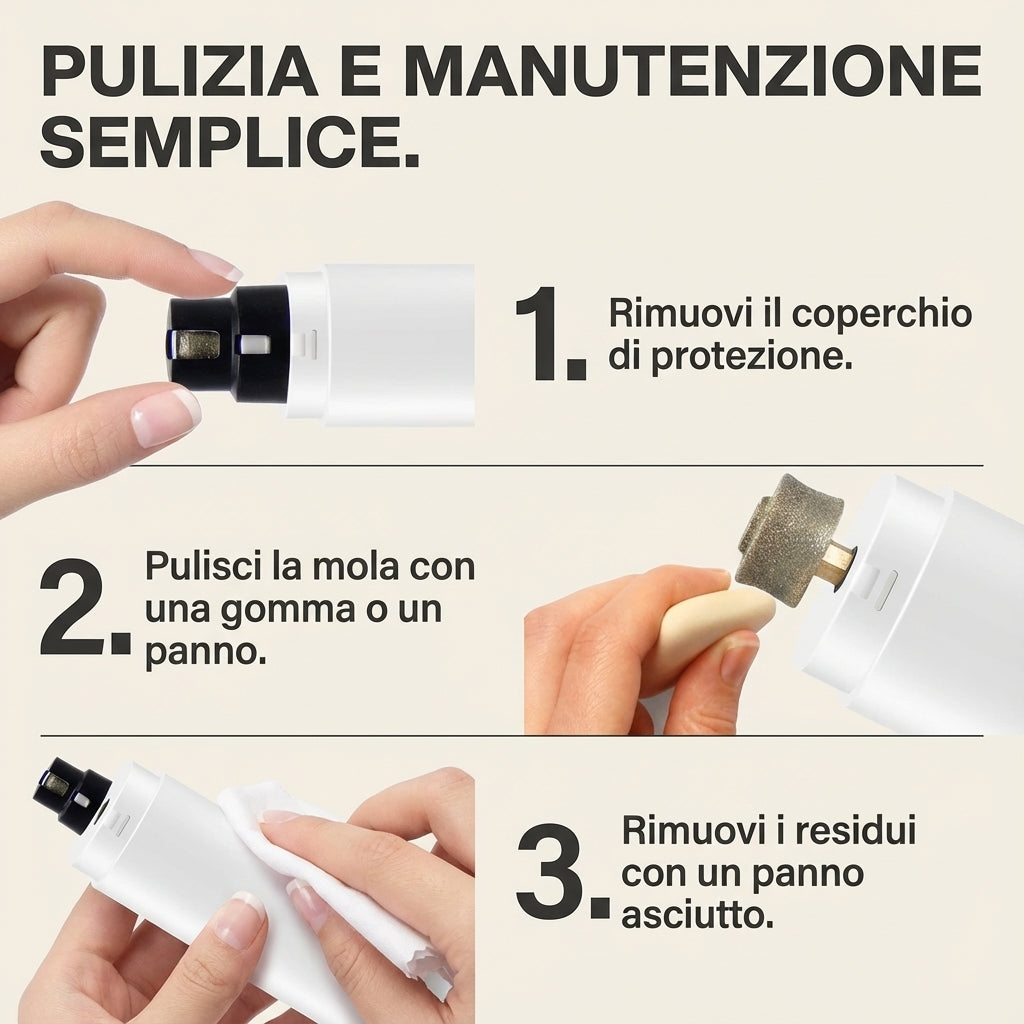 PULIZIA E MANUTENZIONE SEMPLICE.

1. Rimuovi il coperchio di protezione.

2. Pulisci la mola con una gomma o un panno.

3. Rimuovi i residui con un panno asciutto.