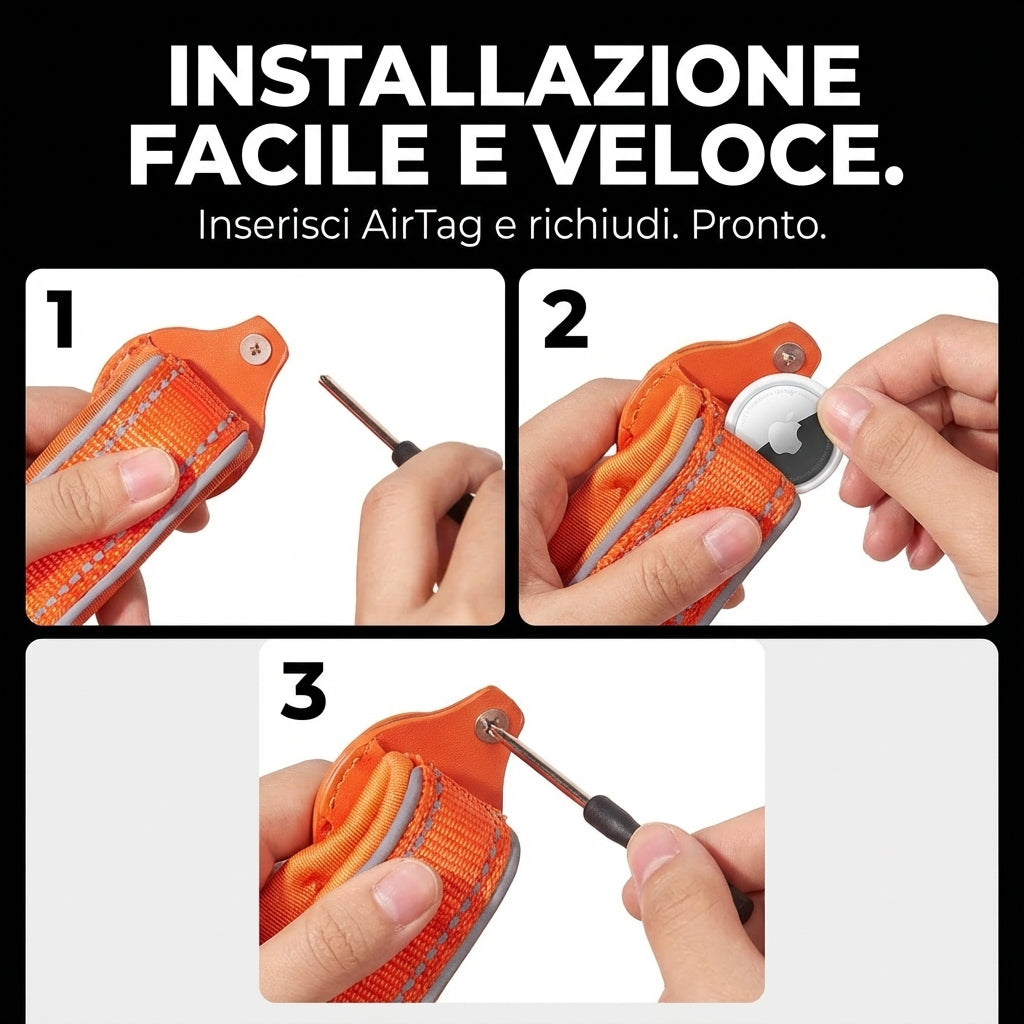 INSTALLAZIONE FACILE E VELOCE.
Inserisci AirTag e richiudi. Pronto.

1

2

3